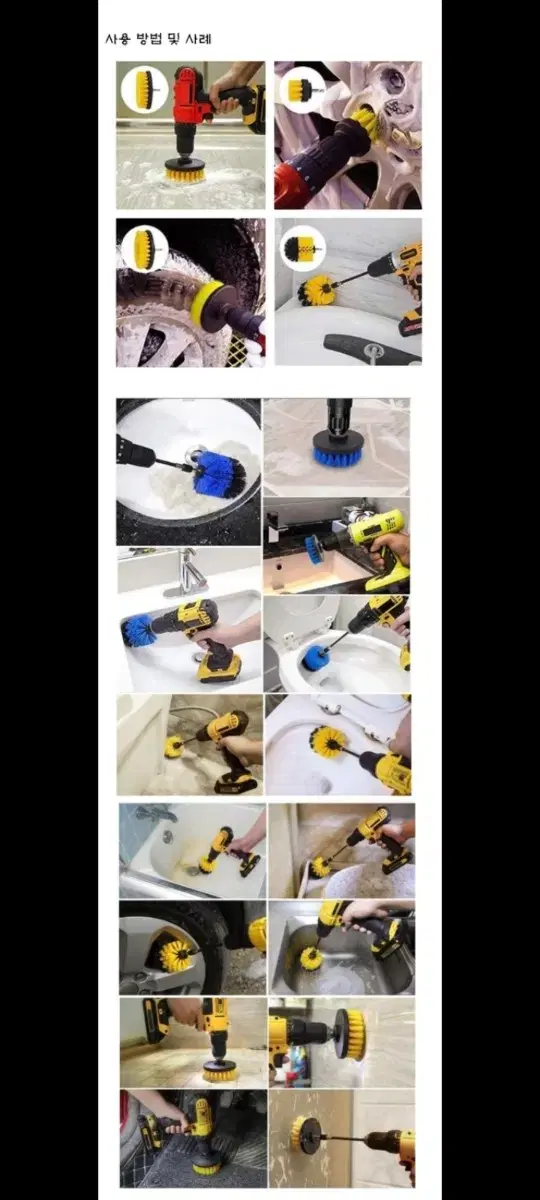 사용 방법 및 사례